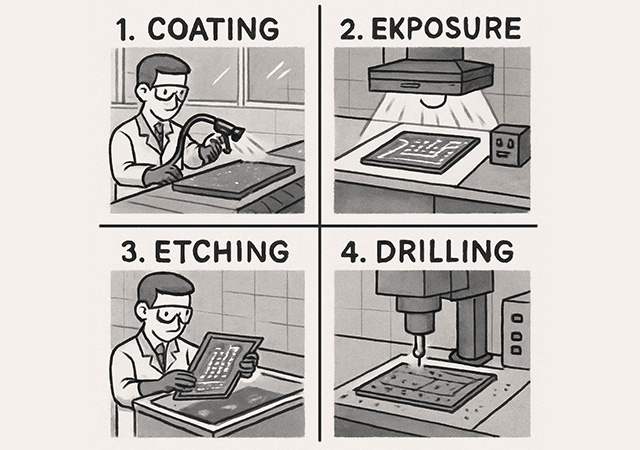 1. COATING

2. EKPOSURE

3. ETCHING

4. DRILLING