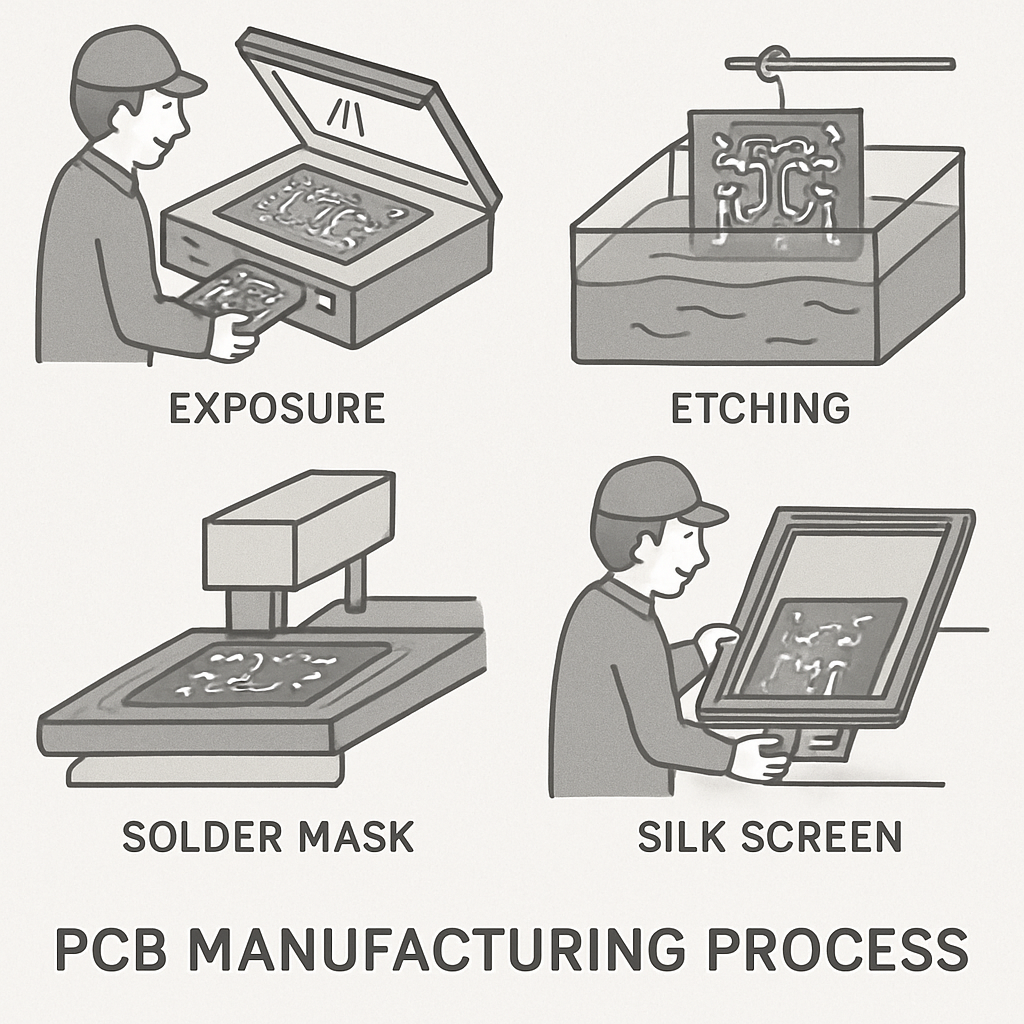 EXPOSURE

ETCHING

SOLDER MASK

SILK SCREEN

PCB MANUFACTURING PROCESS